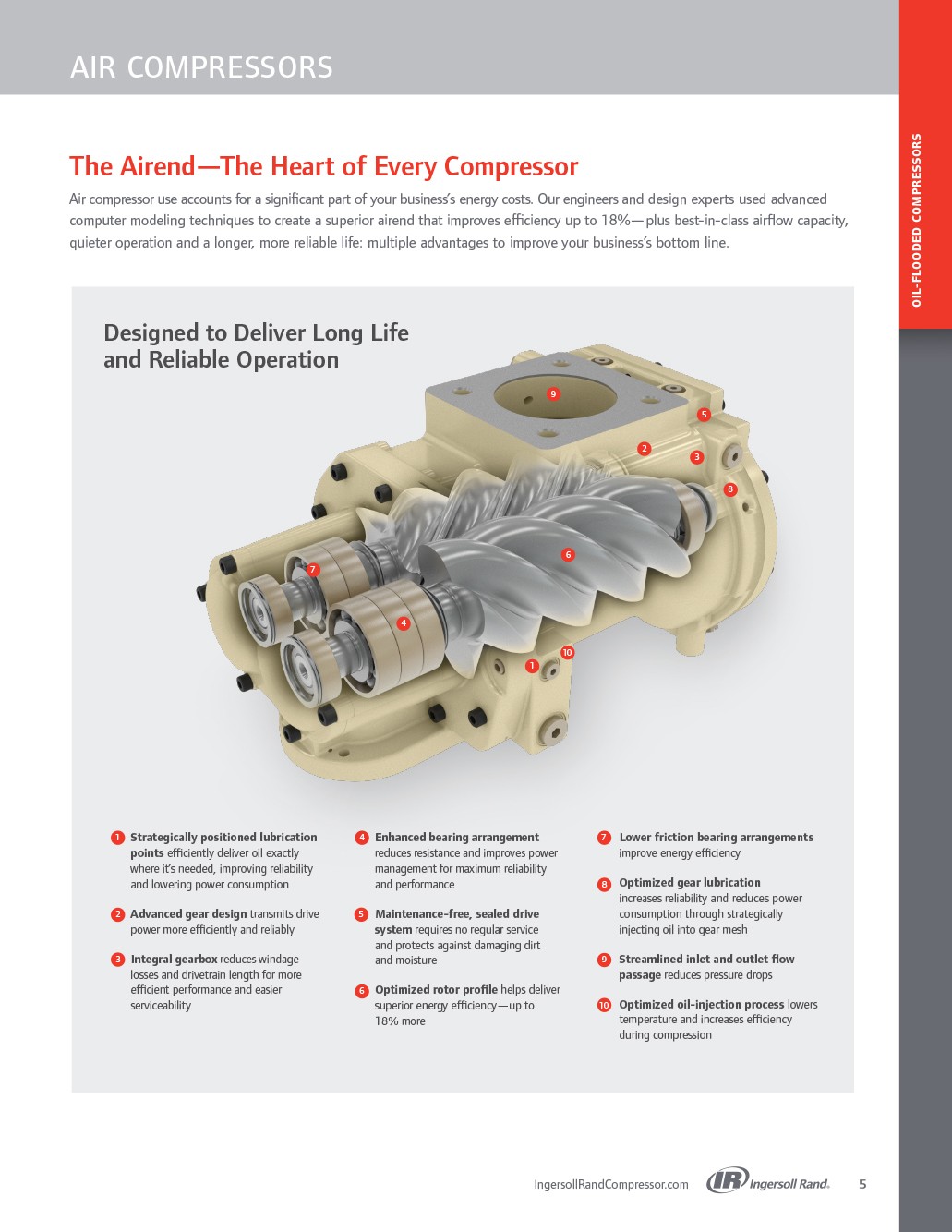 AIR COMPRESSORS

OIL-FLOODED COMPRESSORS

The Airend—The Heart of Every Compressor

Air compressor use accounts for a significant part of your business's energy costs. Our engineers and design experts used advanced computer modeling techniques to create a superior airend that improves efficiency up to 18%—plus best-in-class airflow capacity, quieter operation and a longer, more reliable life: multiple advantages to improve your business's bottom line.

Designed to Deliver Long Life and Reliable Operation

9 5 2 3 8 6 7 4 10 1

1 Strategically positioned lubrication points efficiently deliver oil exactly where it's needed, improving reliability and lowering power consumption

2 Advanced gear design transmits drive power more efficiently and reliably

3 Integral gearbox reduces windage losses and drivetrain length for more efficient performance and easier serviceability

4 Enhanced bearing arrangement reduces resistance and improves power management for maximum reliability and performance

5 Maintenance-free, sealed drive system requires no regular service and protects against damaging dirt and moisture

6 Optimized rotor profile helps deliver superior energy efficiency—up to 18% more

7 Lower friction bearing arrangements improve energy efficiency

8 Optimized gear lubrication increases reliability and reduces power consumption through strategically injecting oil into gear mesh

9 Streamlined inlet and outlet flow passage reduces pressure drops

10 Optimized oil-injection process lowers temperature and increases efficiency during compression

IngersollRandCompressor.com IR Ingersoll Rand. 5